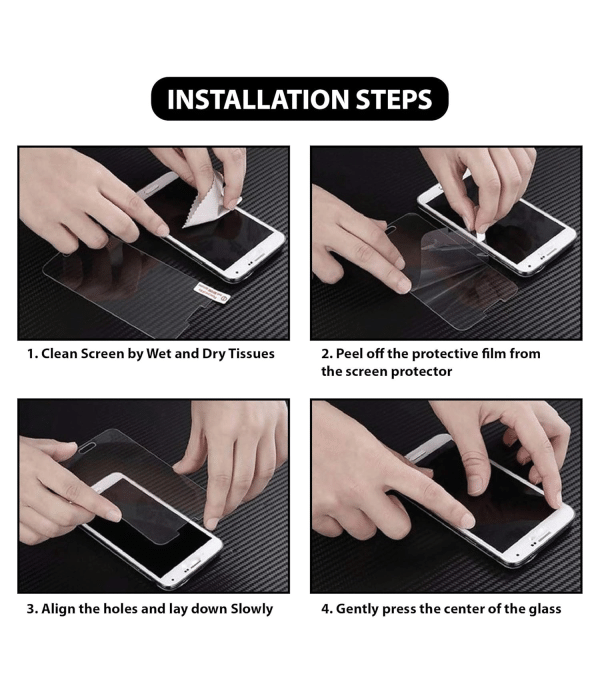 INSTALLATION STEPS

1. Clean Screen by Wet and Dry Tissues

2. Peel off the protective film from the screen protector

3. Align the holes and lay down Slowly

4. Gently press the center of the glass