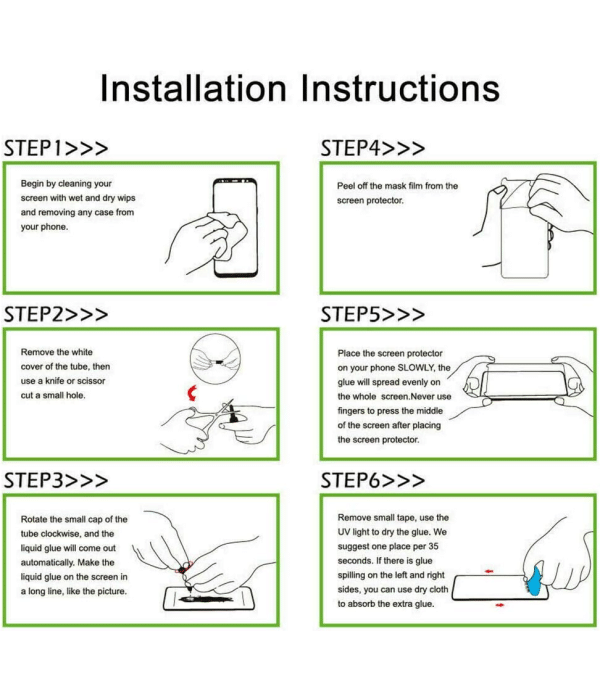 Installation Instructions

STEP1>>>

Begin by cleaning your screen with wet and dry wips and removing any case from your phone.

STEP2>>>

Remove the white cover of the tube, then use a knife or scissor cut a small hole.

STEP3>>>

Rotate the small cap of the tube clockwise, and the liquid glue will come out automatically. Make the liquid glue on the screen in a long line, like the picture.

STEP4>>>

Peel off the mask film from the screen protector.

STEP5>>>

Place the screen protector on your phone SLOWLY, the glue will spread evenly on the whole screen.Never use fingers to press the middle of the screen after placing the screen protector.

STEP6>>>

Remove small tape, use the UV light to dry the glue. We suggest one place per 35 seconds. If there is glue spilling on the left and right sides, you can use dry cloth to absorb the extra glue.