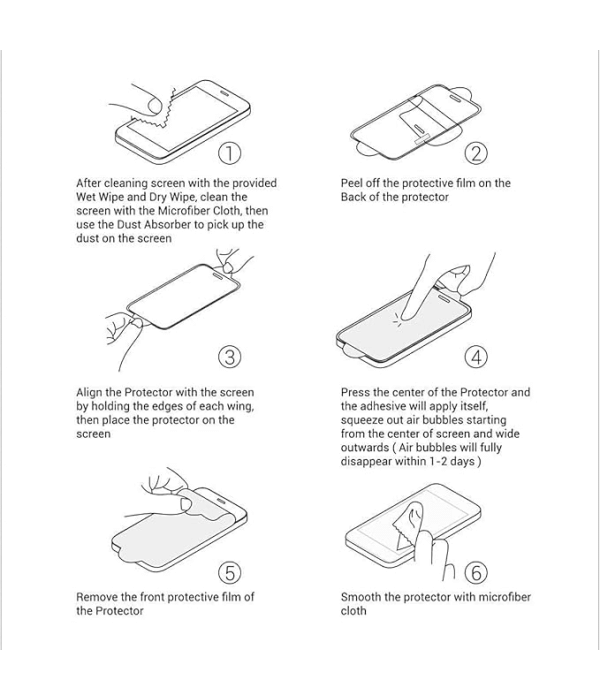 ①

After cleaning screen with the provided Wet Wipe and Dry Wipe, clean the screen with the Microfiber Cloth, then use the Dust Absorber to pick up the dust on the screen

②

Peel off the protective film on the Back of the protector

③

Align the Protector with the screen by holding the edges of each wing, then place the protector on the screen

④

Press the center of the Protector and the adhesive will apply itself, squeeze out air bubbles starting from the center of screen and wide outwards ( Air bubbles will fully disappear within 1-2 days )

⑤

Remove the front protective film of the Protector

⑥

Smooth the protector with microfiber cloth